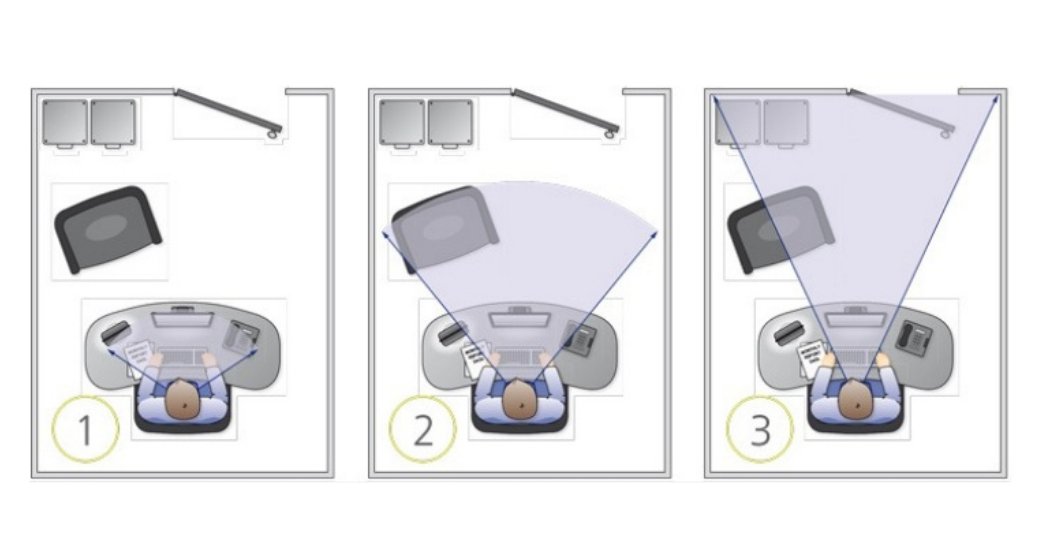 1

2

3